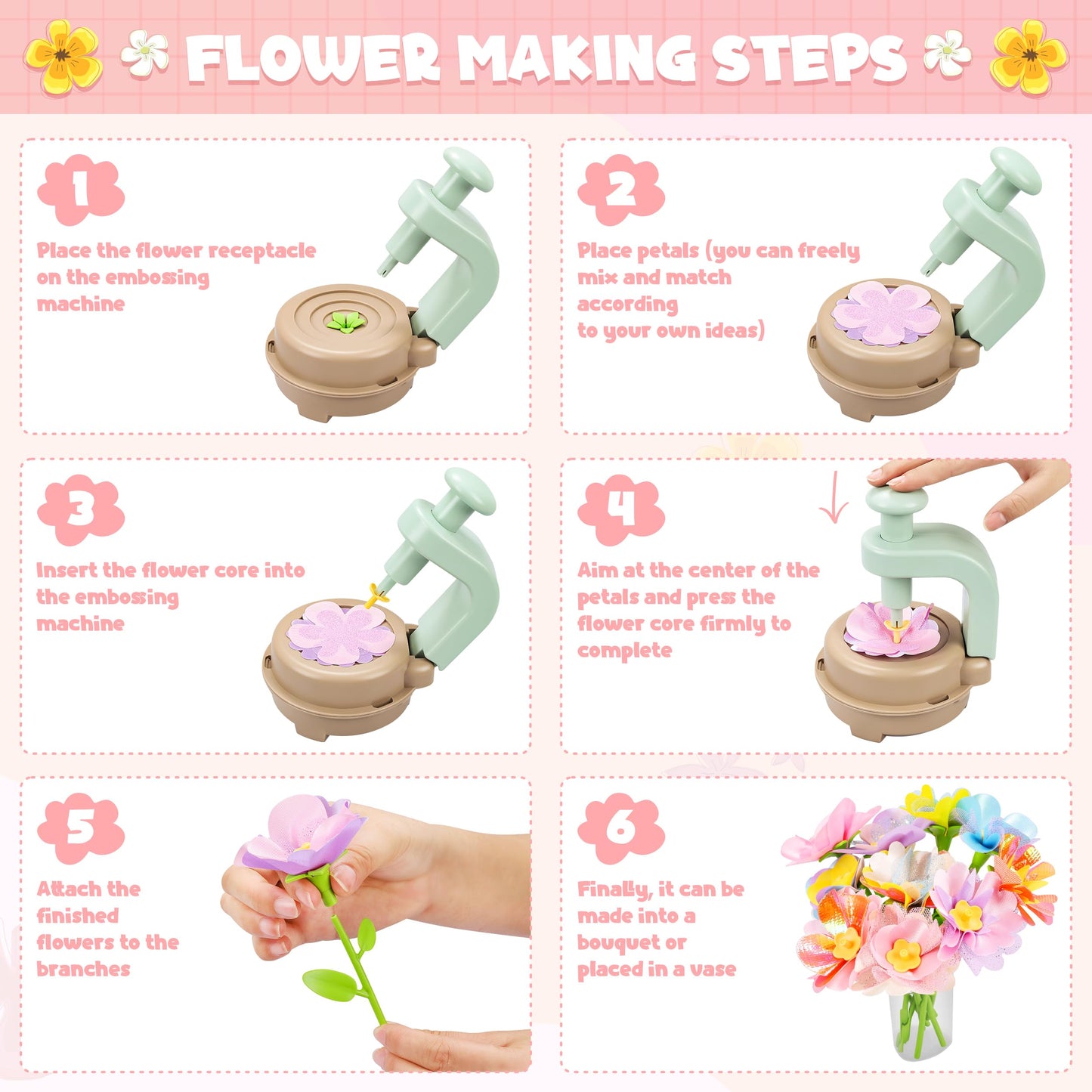 FLOWER MAKING STEPS

1

Place the flower receptacle on the embossing machine

2

Place petals (you can freely mix and match according to your own ideas)

3

Insert the flower core into the embossing machine

4

Aim at the center of the petals and press the flower core firmly to complete

5

Attach the finished flowers to the branches

6

Finally, it can be made into a bouquet or placed in a vase