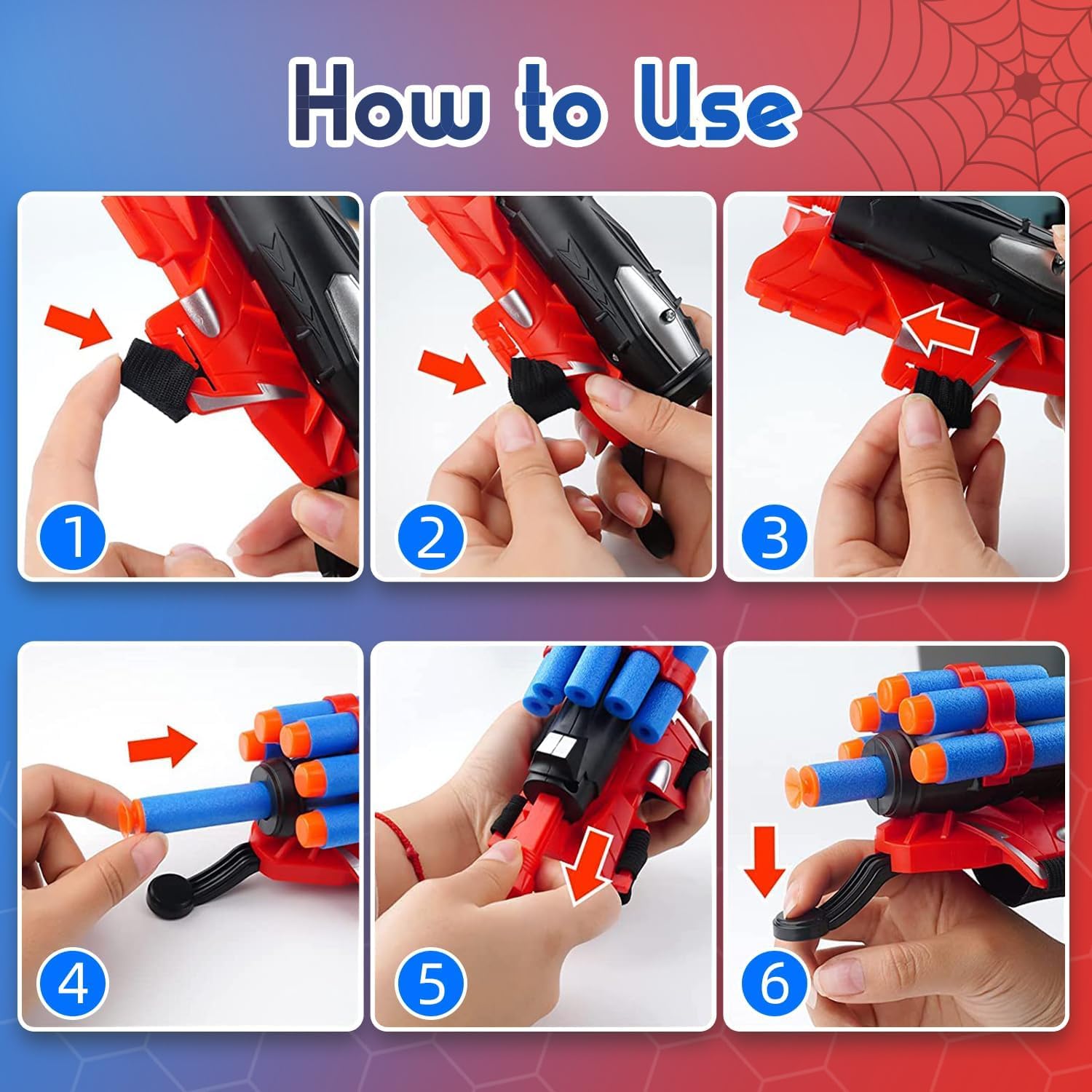 How to Use

1

2

3

4

5

6