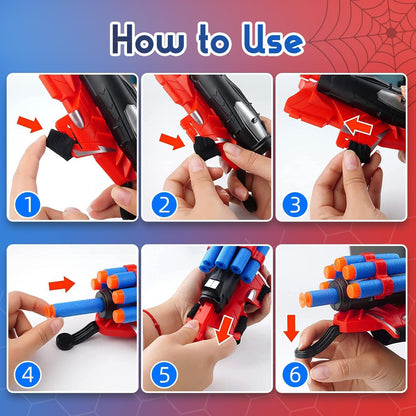 How to Use

1

2

3

4

5

6